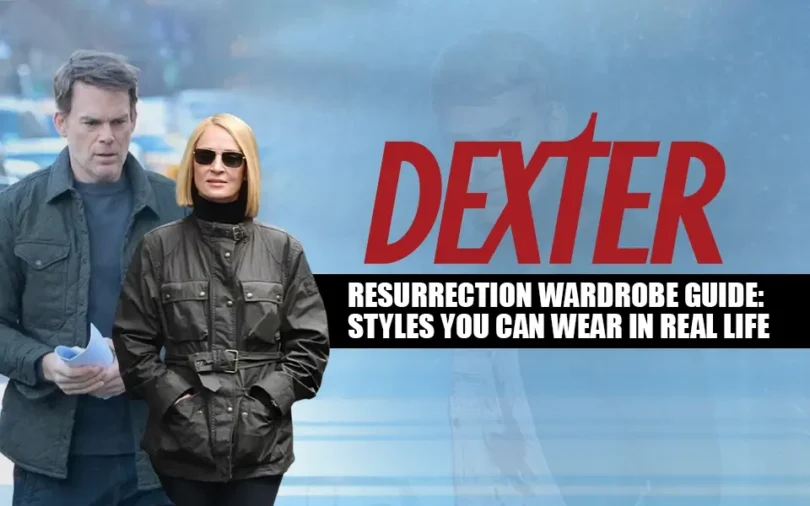 DEXTER

RESURRECTION WARDROBE GUIDE: STYLES YOU CAN WEAR IN REAL LIFE